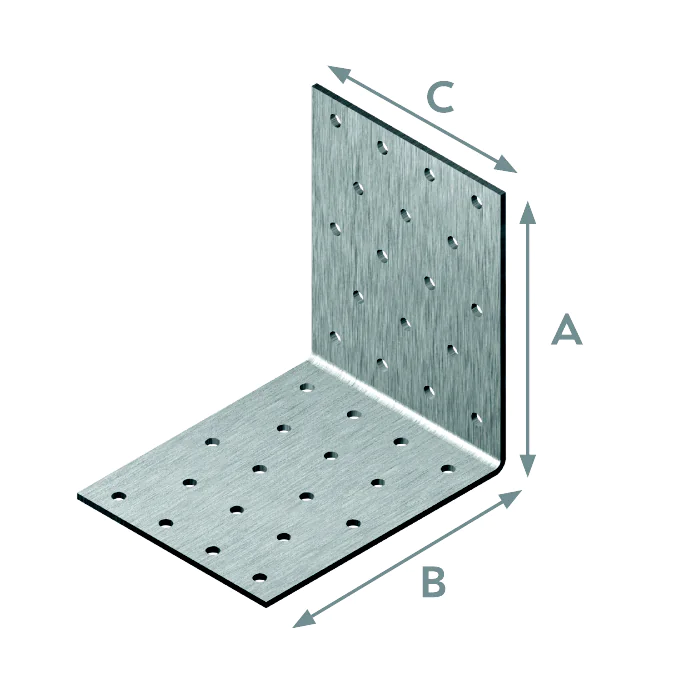 C
A
B